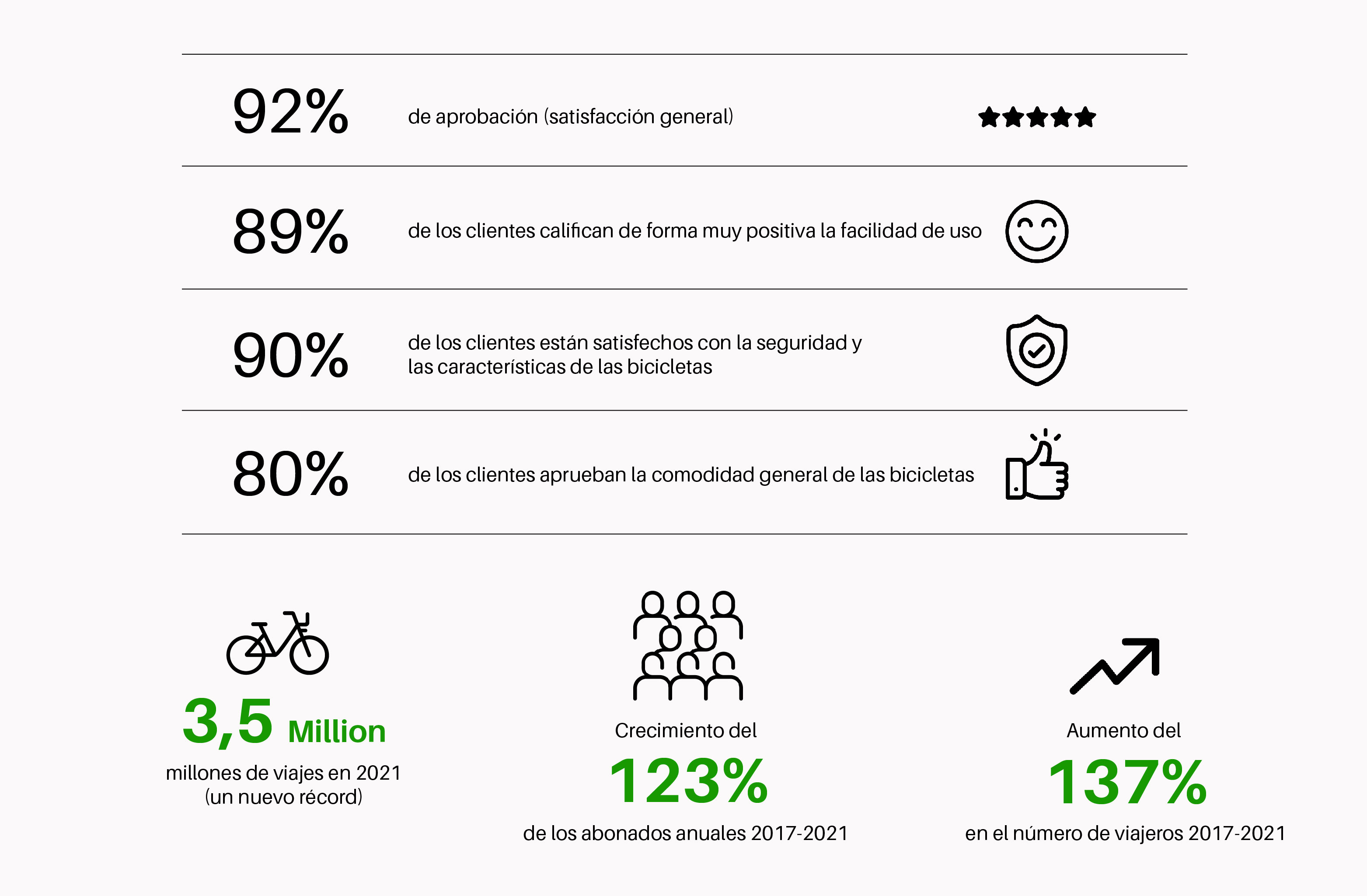 92% de aprobación (satisfacción general)

89% de los clientes califican de forma muy positiva la facilidad de uso

90% de los clientes están satisfechos con la seguridad y las características de las bicicletas

80% de los clientes aprueban la comodidad general de las bicicletas

3,5 Million
millones de viajes en 2021 (un nuevo récord)

Crecimiento del
123%
de los abonados anuales 2017-2021

Aumento del
137%
en el número de viajeros 2017-2021